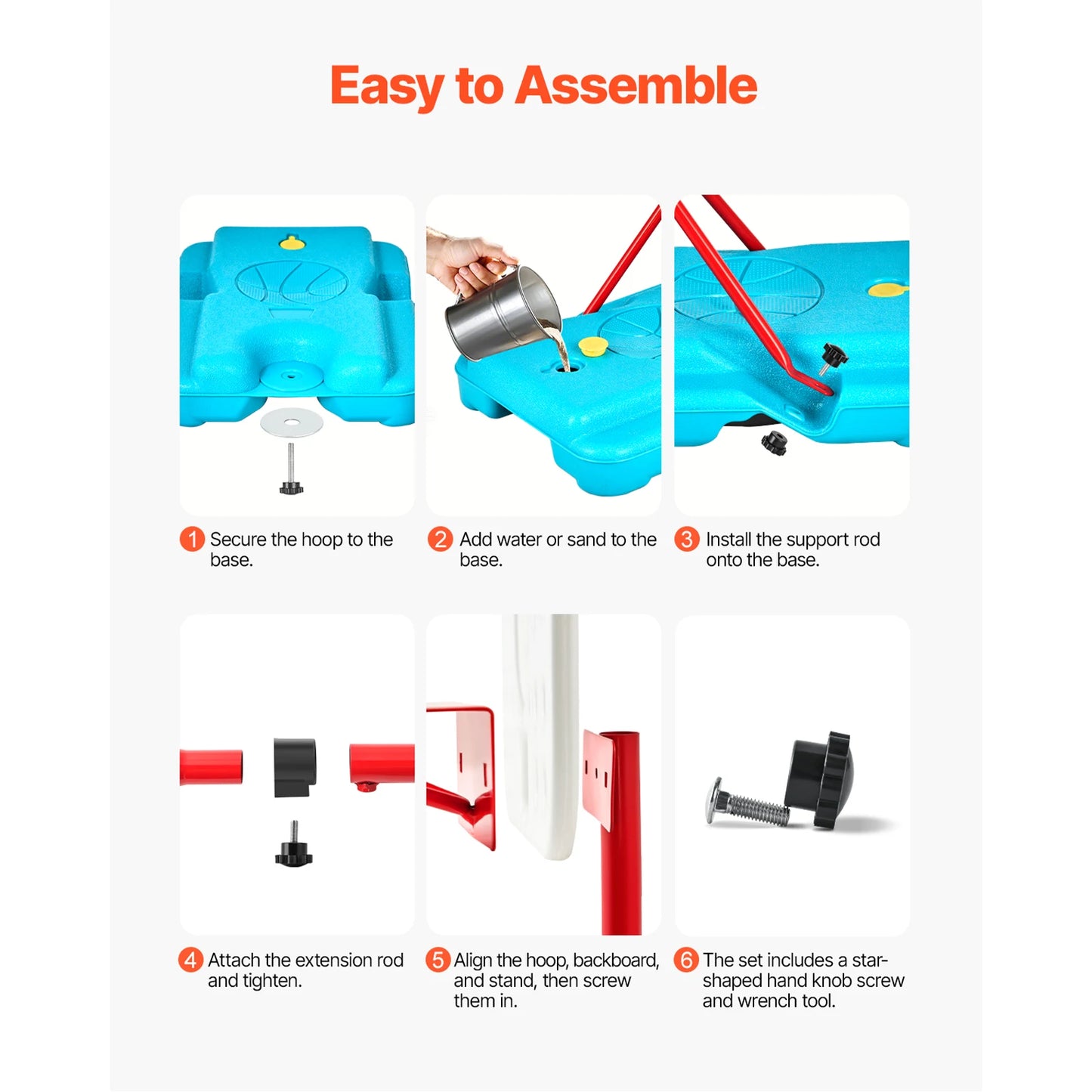 Easy to Assemble

1 Secure the hoop to the base.

2 Add water or sand to the base.

3 Install the support rod onto the base.

4 Attach the extension rod and tighten.

5 Align the hoop, backboard, and stand, then screw them in.

6 The set includes a star-shaped hand knob screw and wrench tool.